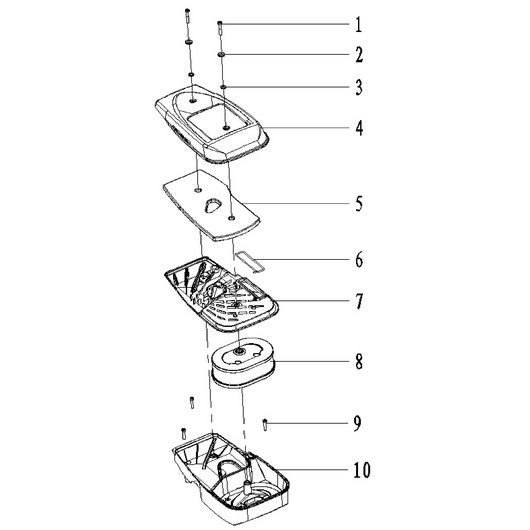 1
2
3
4
5
6
7
8
9
10